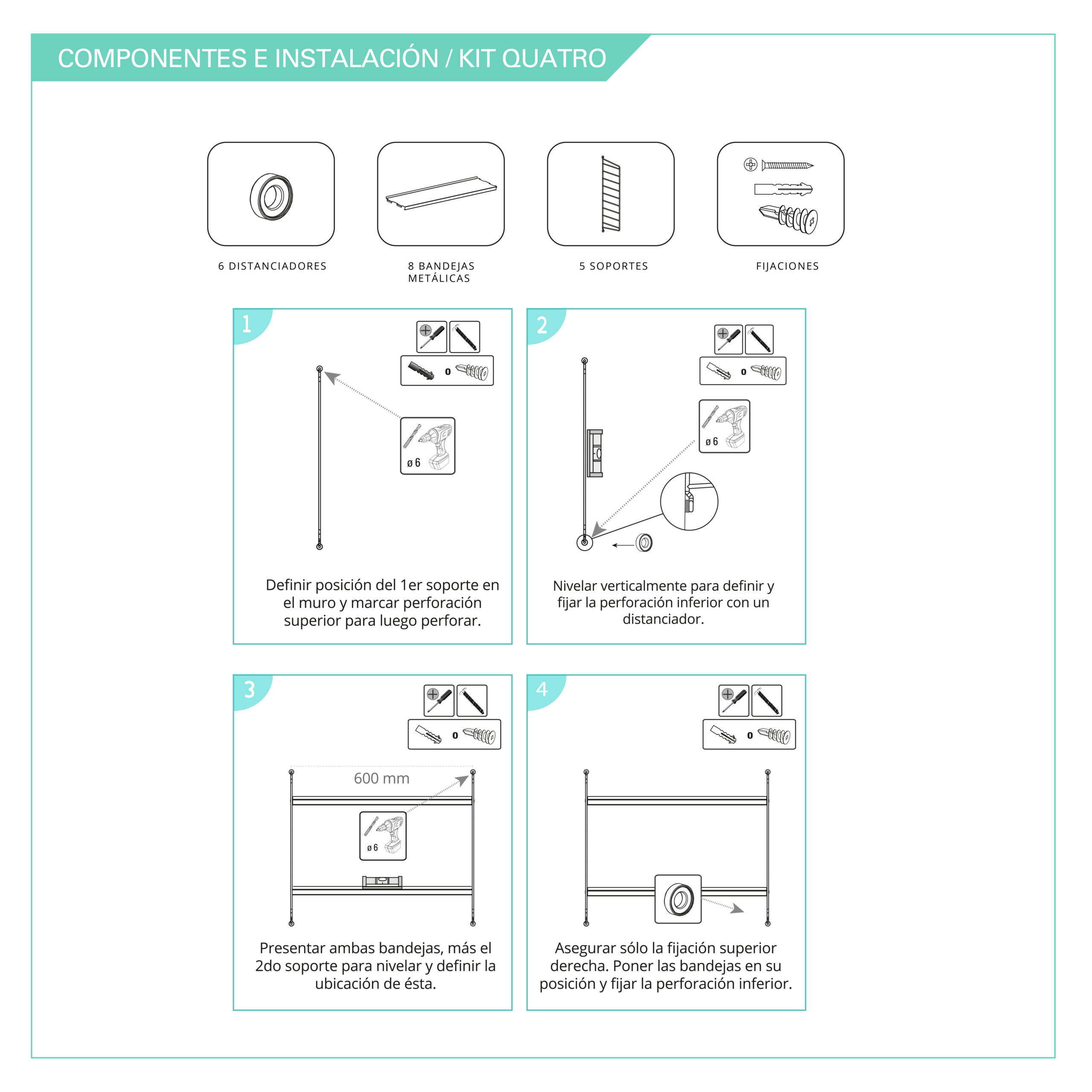 COMPONENTES E INSTALACIÓN / KIT QUATRO

6 DISTANCIADORES

8 BANDEJAS METÁLICAS

5 SOPORTES

FIJACIONES

1

o

ø 6

Definir posición del 1er soporte en el muro y marcar perforación superior para luego perforar.

2

o

ø 6

Nivelar verticalmente para definir y fijar la perforación inferior con un distanciador.

3

o

600 mm

ø 6

Presentar ambas bandejas, más el 2do soporte para nivelar y definir la ubicación de ésta.

4

o

Asegurar sólo la fijación superior derecha. Poner las bandejas en su posición y fijar la perforación inferior.